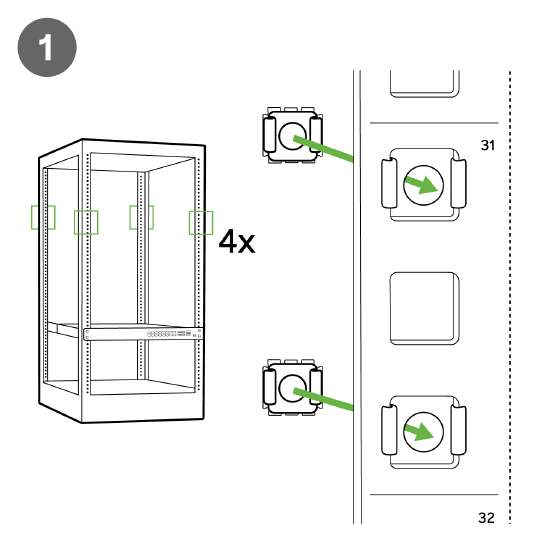 1

4x

31

32