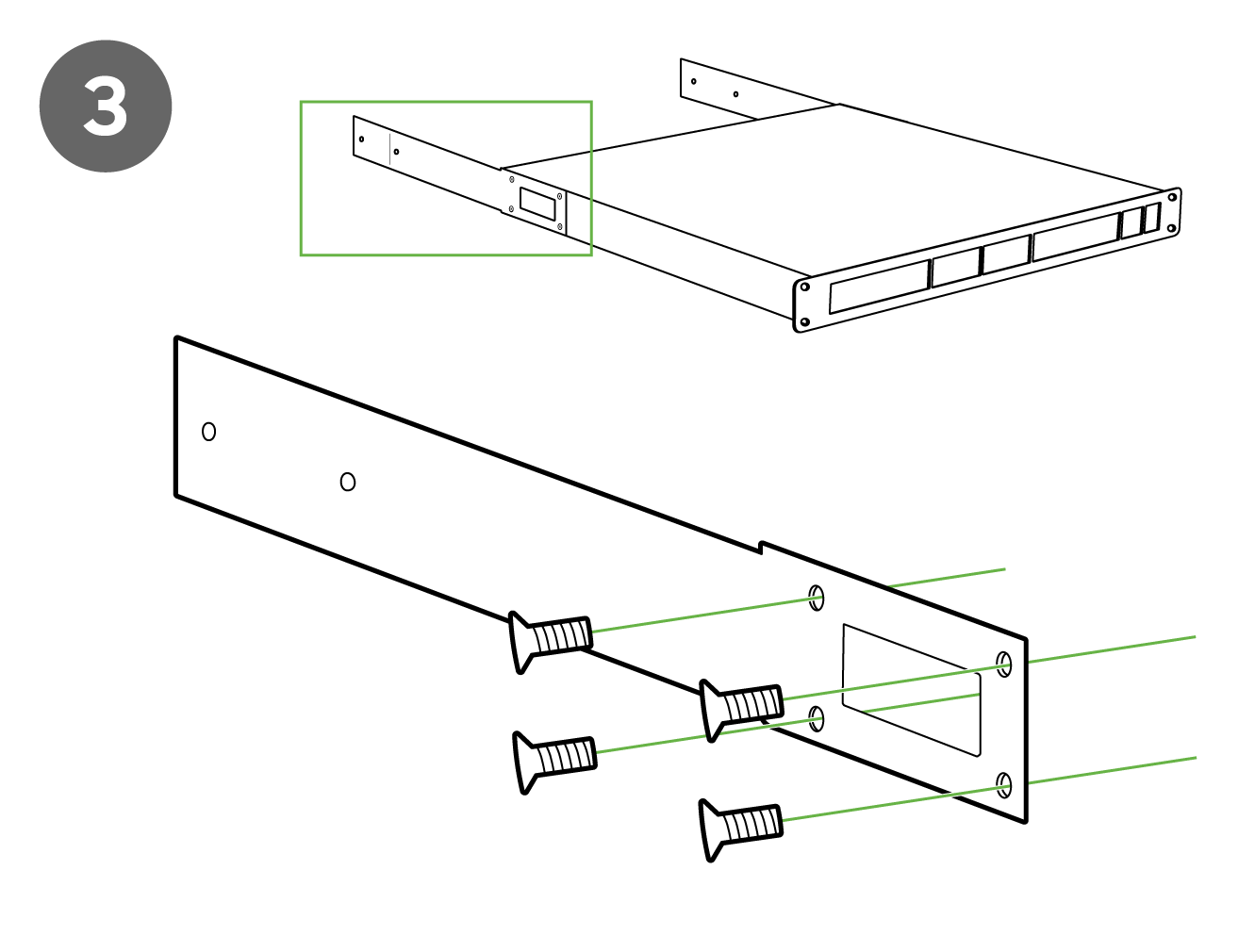 3