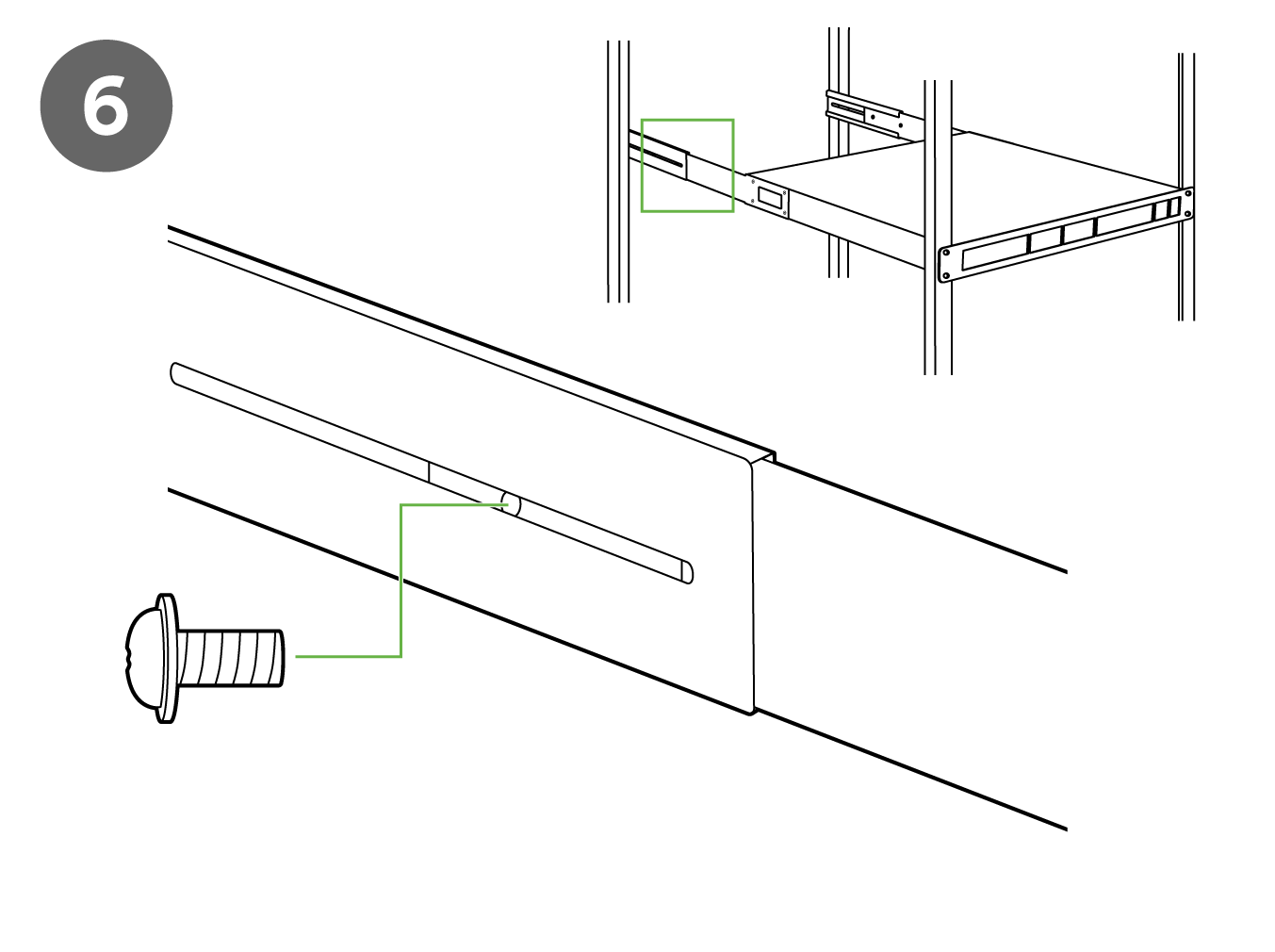 6