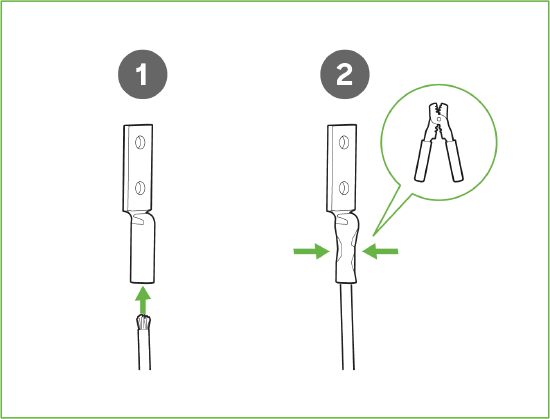 1

2