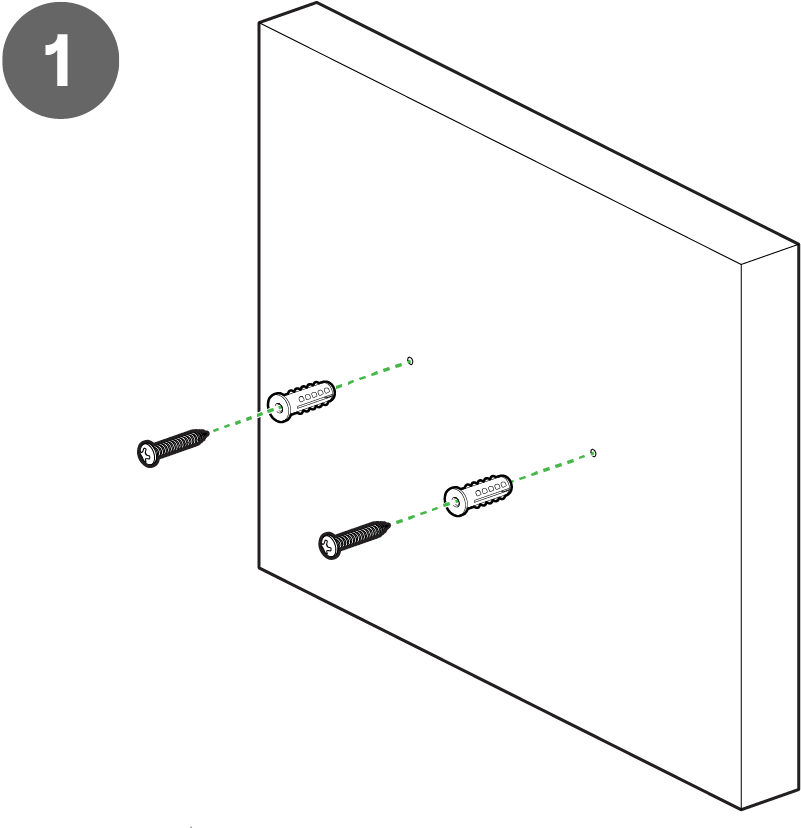 1