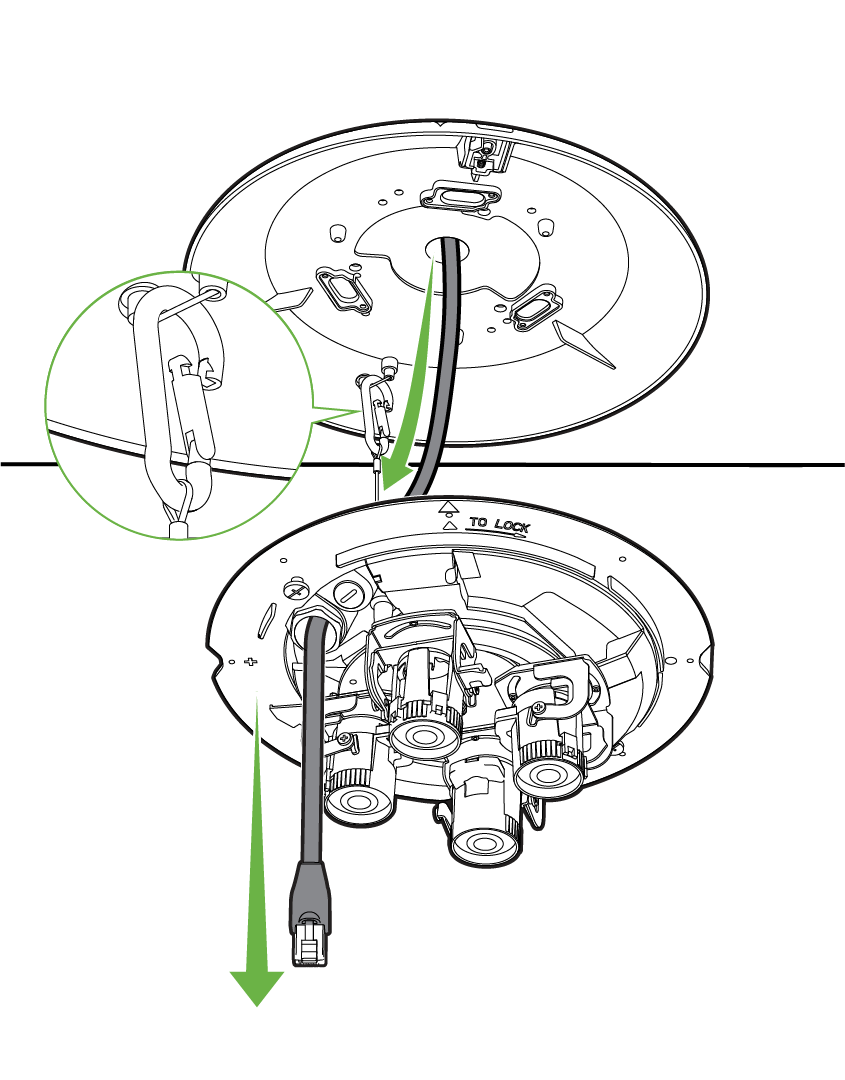 TO LOCK