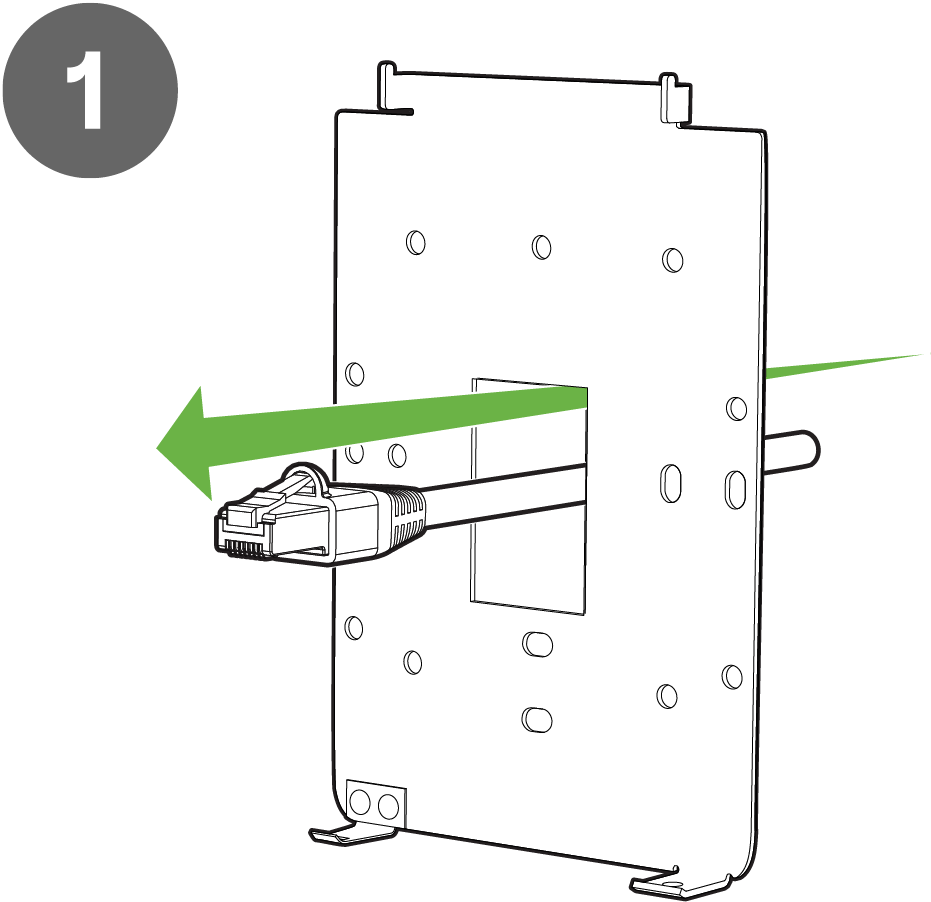 1